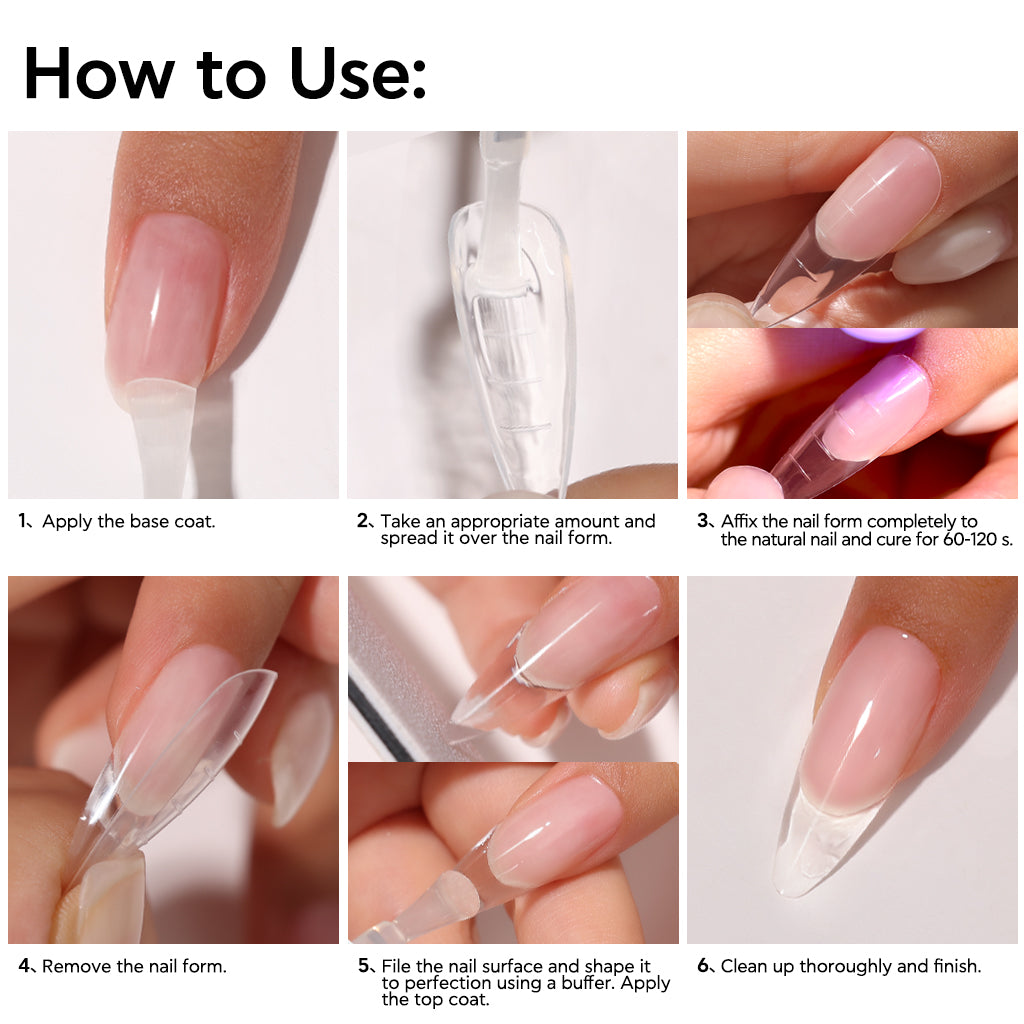 How to Use:

1、Apply the base coat.

2、Take an appropriate amount and spread it over the nail form.

3、Affix the nail form completely to the natural nail and cure for 60-120 s.

4、Remove the nail form.

5、File the nail surface and shape it to perfection using a buffer. Apply the top coat.

6、Clean up thoroughly and finish.