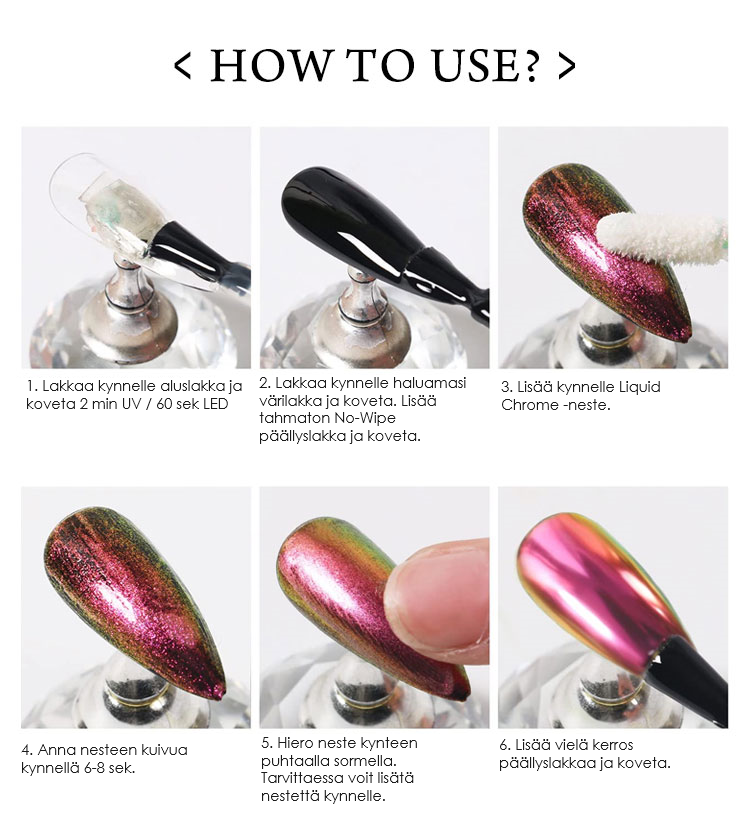 < HOW TO USE? >

1. Lakkaa kynnelle aluslakka ja koveta 2 min UV / 60 sek LED

2. Lakkaa kynnelle haluamasi värilakka ja koveta. Lisää tahmaton No-Wipe päällyslakka ja koveta.

3. Lisää kynnelle Liquid Chrome -neste.

4. Anna nesteen kuivua kynnellä 6-8 sek.

5. Hiero neste kynteen puhtaalla sormella. Tarvittaessa voit lisätä nestettä kynnelle.

6. Lisää vielä kerros päällyslakkaa ja koveta.