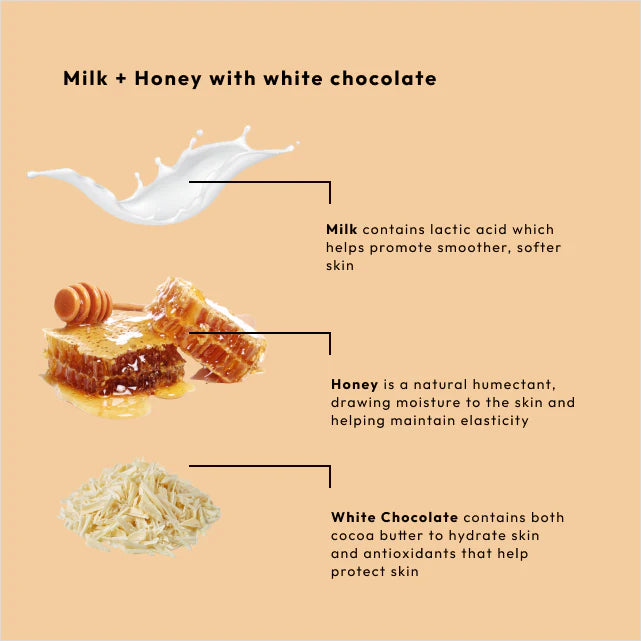 Milk + Honey with white chocolate

Milk contains lactic acid which helps promote smoother, softer skin

Honey is a natural humectant, drawing moisture to the skin and helping maintain elasticity

White Chocolate contains both cocoa butter to hydrate skin and antioxidants that help protect skin