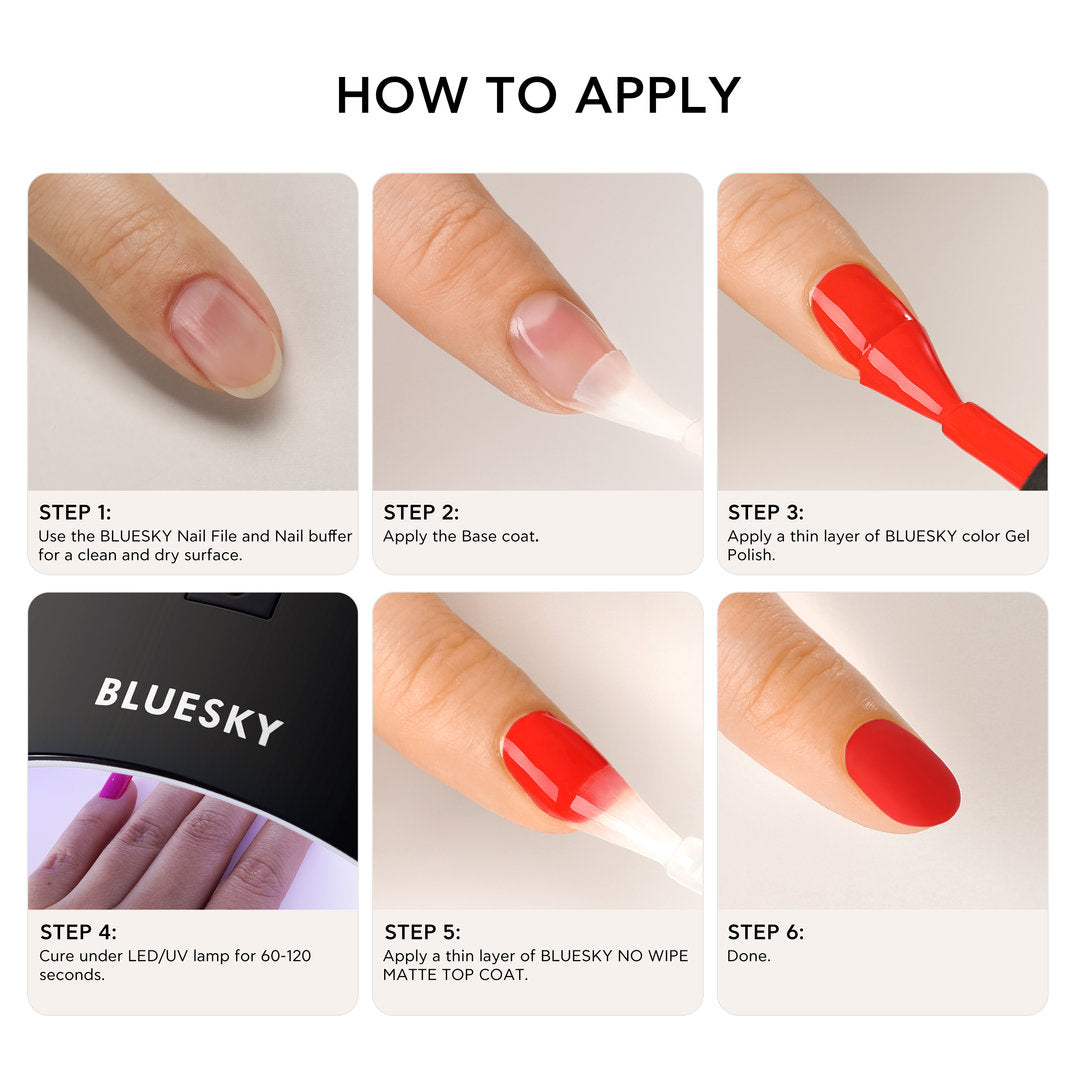 HOW TO APPLY

STEP 1:
Use the BLUESKY Nail File and Nail buffer for a clean and dry surface.

STEP 2:
Apply the Base coat.

STEP 3:
Apply a thin layer of BLUESKY color Gel Polish.

BLUESKY

STEP 4:
Cure under LED/UV lamp for 60-120 seconds.

STEP 5:
Apply a thin layer of BLUESKY NO WIPE MATTE TOP COAT.

STEP 6:
Done.