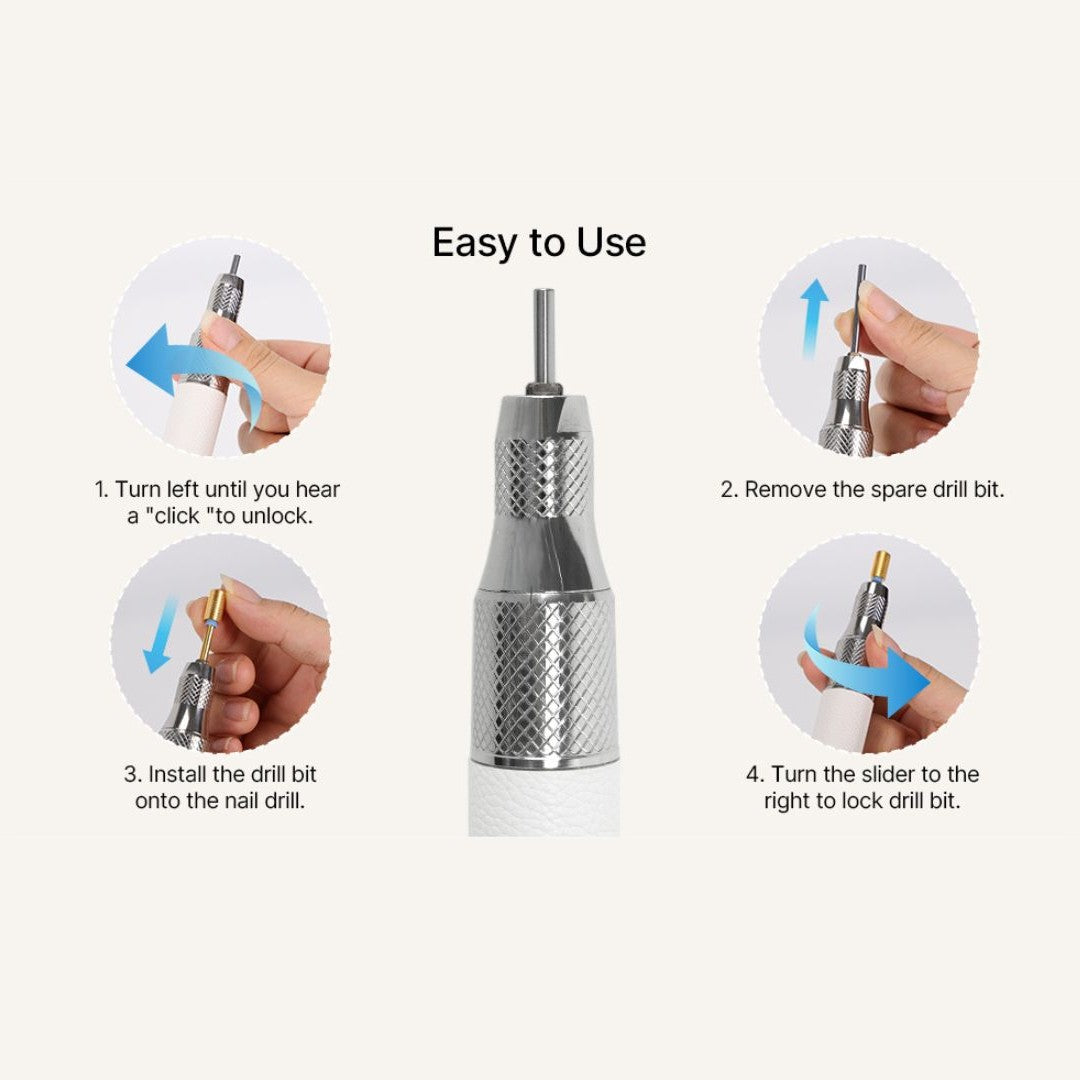 Easy to Use

1. Turn left until you hear a "click "to unlock.

2. Remove the spare drill bit.

3. Install the drill bit onto the nail drill.

4. Turn the slider to the right to lock drill bit.