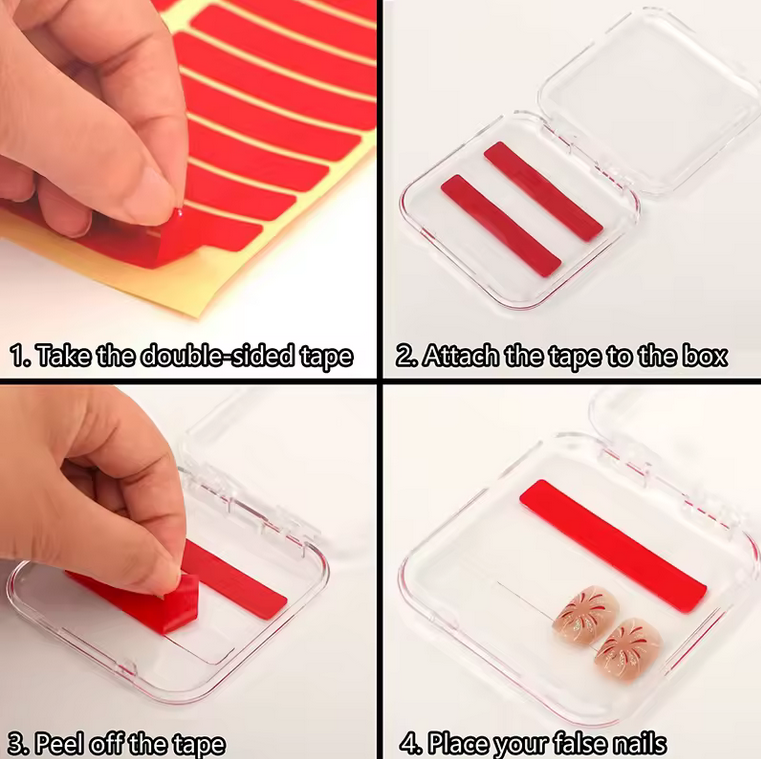 1. Take the double-sided tape

2. Attach the tape to the box

3. Peel off the tape

4. Place your false nails