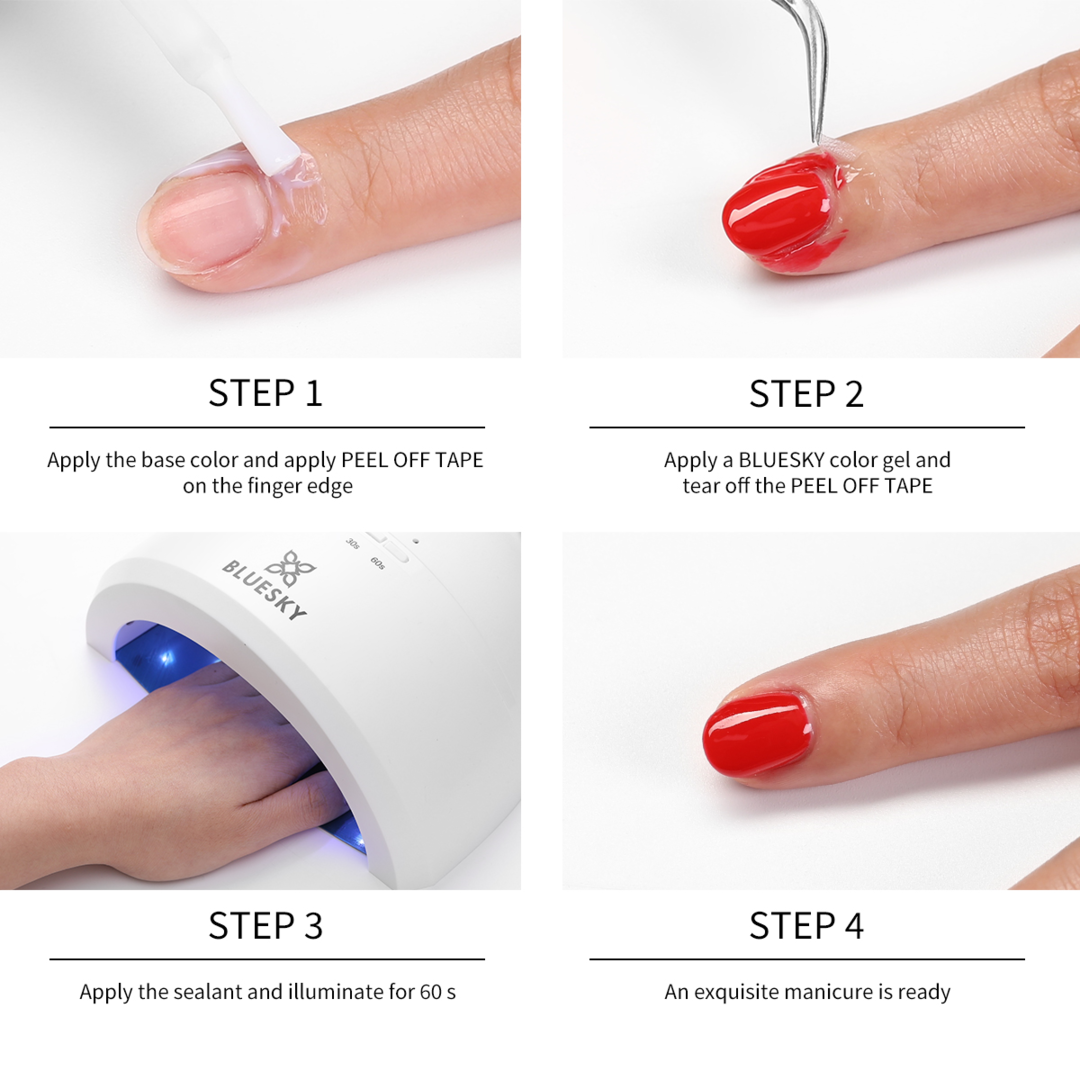 STEP 1

Apply the base color and apply PEEL OFF TAPE on the finger edge

STEP 2

Apply a BLUESKY color gel and tear off the PEEL OFF TAPE

BLUESKY

30s

60s

STEP 3

Apply the sealant and illuminate for 60 s

STEP 4

An exquisite manicure is ready